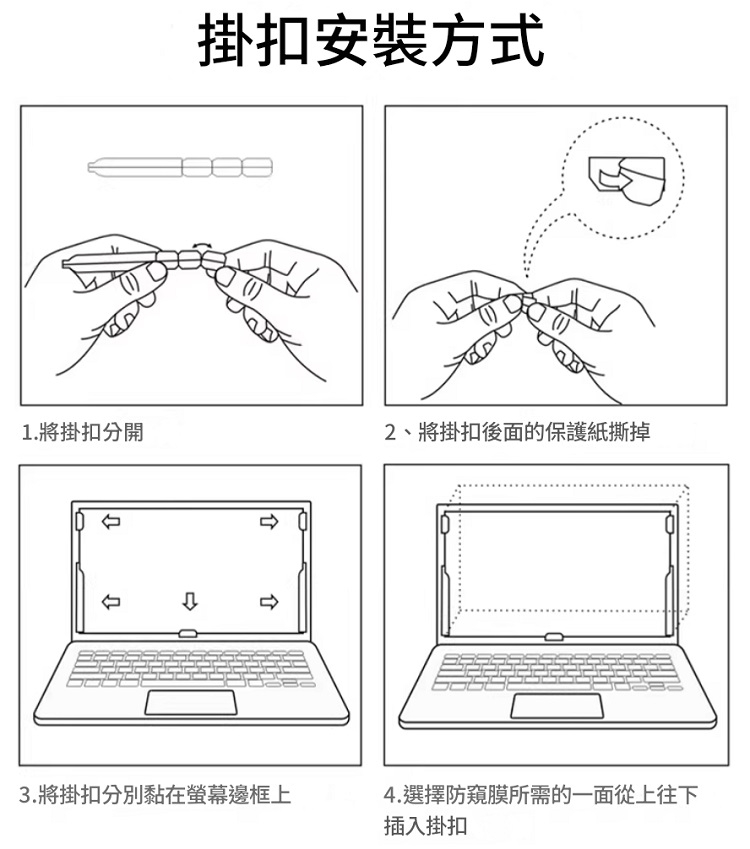 掛扣安裝方式

1.將掛扣分開

2、將掛扣後面的保護紙撕掉

3.將掛扣分別黏在螢幕邊框上

4.選擇防窺膜所需的一面從上往下插入掛扣