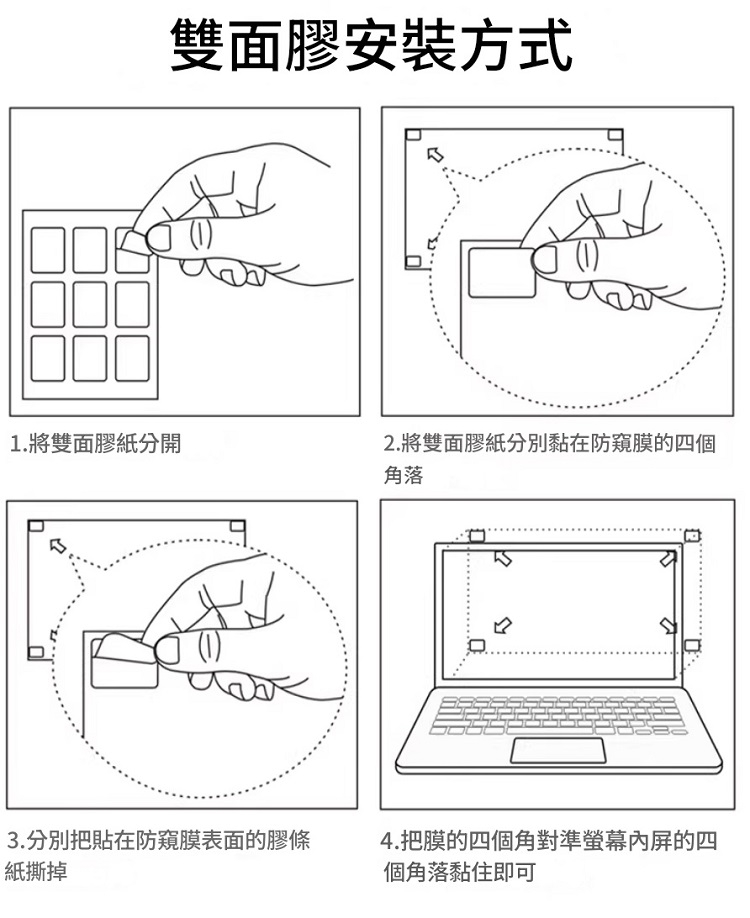 雙面膠安裝方式

1.將雙面膠紙分開

2.將雙面膠紙分別黏在防窺膜的四個角落

3.分別把貼在防窺膜表面的膠條紙撕掉

4.把膜的四個角對準螢幕內屏的四個角落黏住即可